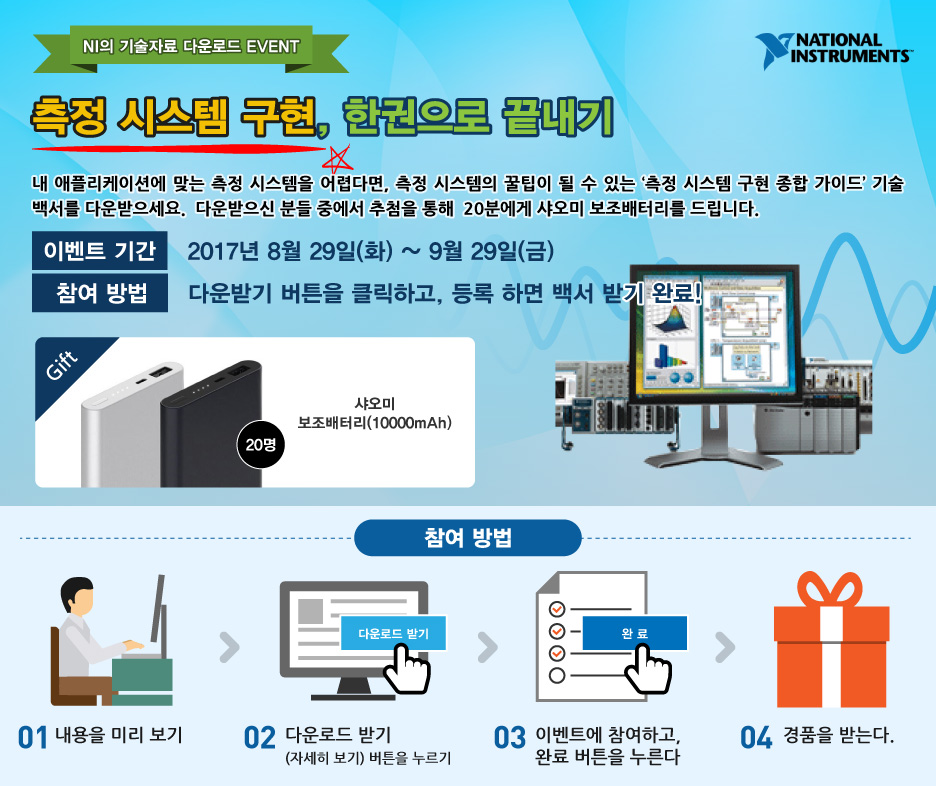 NI의 기술자료 다운로드 EVENT

NATIONAL INSTRUMENTS

측정 시스템 구현, 한권으로 끝내기

내 애플리케이션에 맞는 측정 시스템을 어렵다면, 측정 시스템의 꿀팁이 될 수 있는 '측정 시스템 구현 종합 가이드' 기술 백서를 다운받으세요. 다운받으신 분들 중에서 추첨을 통해 20분에게 샤오미 보조배터리를 드립니다.

이벤트 기간 2017년 8월 29일(화) ~ 9월 29일(금)

참여 방법 다운받기 버튼을 클릭하고, 등록 하면 백서 받기 완료!

Gift

20명

샤오미
보조배터리(10000mAh)

참여 방법

다운로드 받기

완 료

01 내용을 미리 보기

02 다운로드 받기
(자세히 보기) 버튼을 누르기

03 이벤트에 참여하고, 완료 버튼을 누른다

04 경품을 받는다.