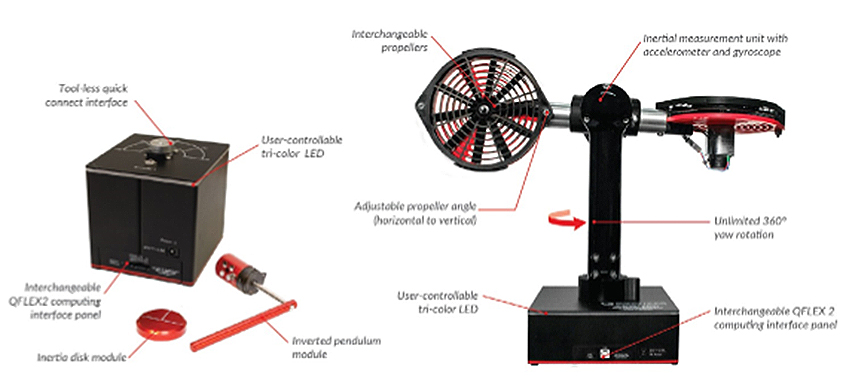 Tool-less quick connect interface

User-controllable tri-color LED

Interchangeable QFLEX2 computing interface panel

Inertia disk module

Inverted pendulum module

Interchangeable propellers

Inertial measurement unit with accelerometer and gyroscope

Adjustable propeller angle (horizontal to vertical)

Unlimited 360° yaw rotation

User-controllable tri-color LED

Interchangeable QFLEX 2 computing interface panel