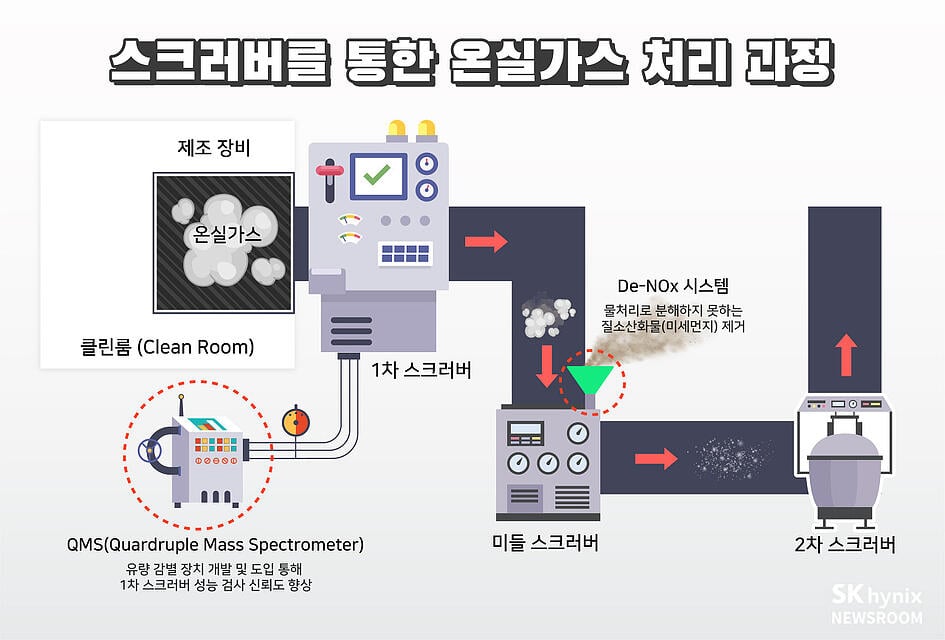 스크러버를 통한 온실가스 처리 과정

제조 장비

온실가스

클린룸 (Clean Room)

1차 스크러버

De-NOx 시스템

물처리로 분해하지 못하는 질소산화물(미세먼지) 제거

QMS(Quardruple Mass Spectrometer)

유량 감별 장치 개발 및 도입 통해 1차 스크러버 성능 검사 신뢰도 향상

미들 스크러버

2차 스크러버

SK hynix NEWSROOM