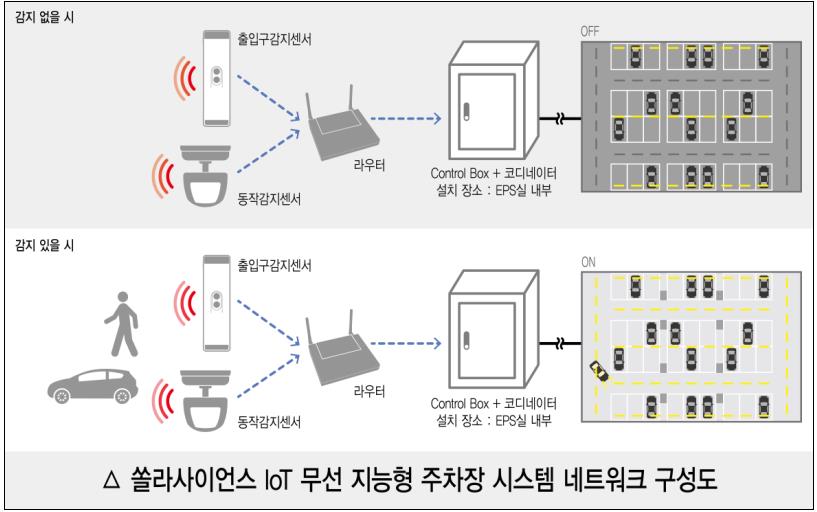 감지 없을 시

출입구감지센서

동작감지센서

라우터

Control Box + 코디네이터
설치 장소 : EPS실 내부

OFF

감지 있을 시

출입구감지센서

동작감지센서

라우터

Control Box + 코디네이터
설치 장소 : EPS실 내부

ON

△ 쏠라사이언스 IoT 무선 지능형 주차장 시스템 네트워크 구성도