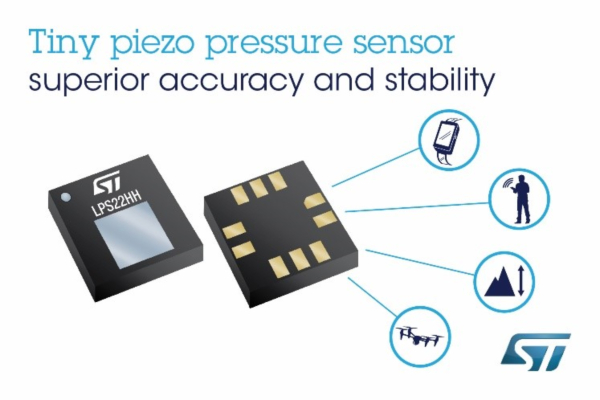 Tiny piezo pressure sensor
superior accuracy and stability

ST
LPS22HH

ST